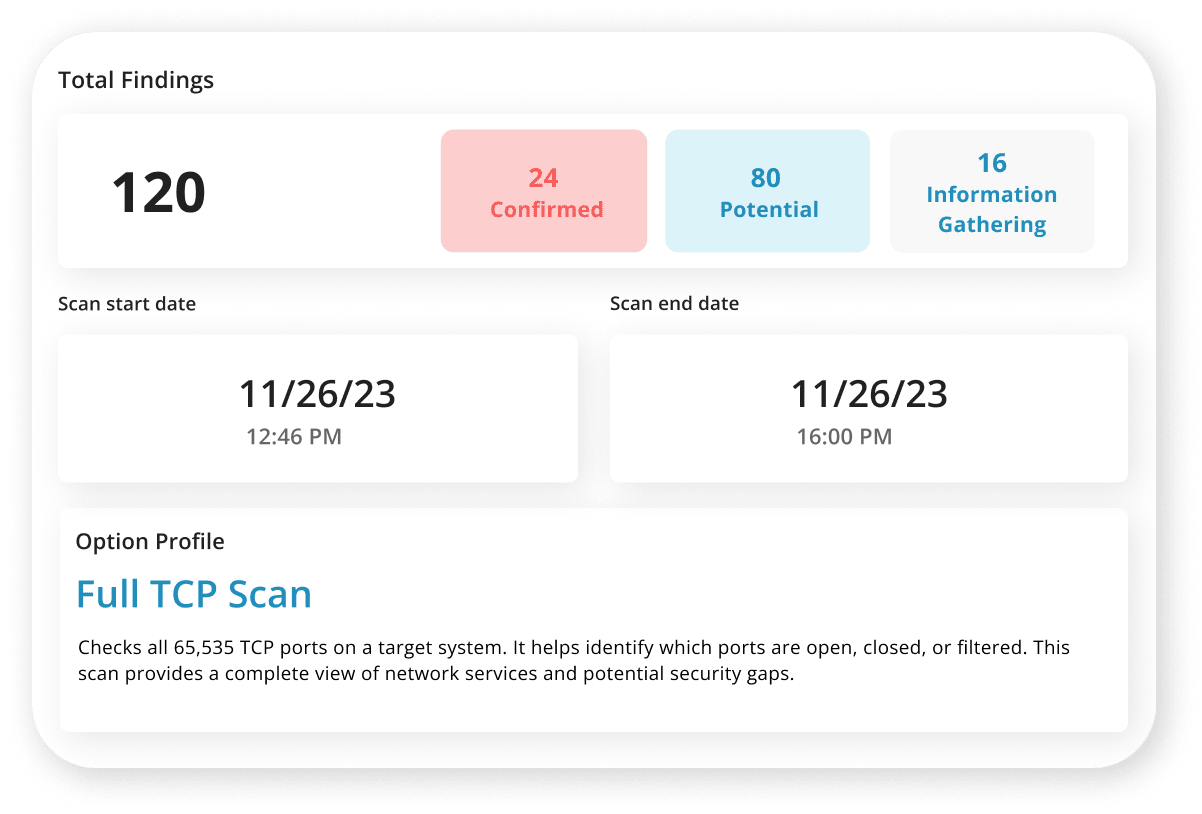 Total Findings

120

24
Confirmed

80
Potential

16
Information Gathering

Scan start date

11/26/23
12:46 PM

Scan end date

11/26/23
16:00 PM

Option Profile

Full TCP Scan

Checks all 65,535 TCP ports on a target system. It helps identify which ports are open, closed, or filtered. This scan provides a complete view of network services and potential security gaps.